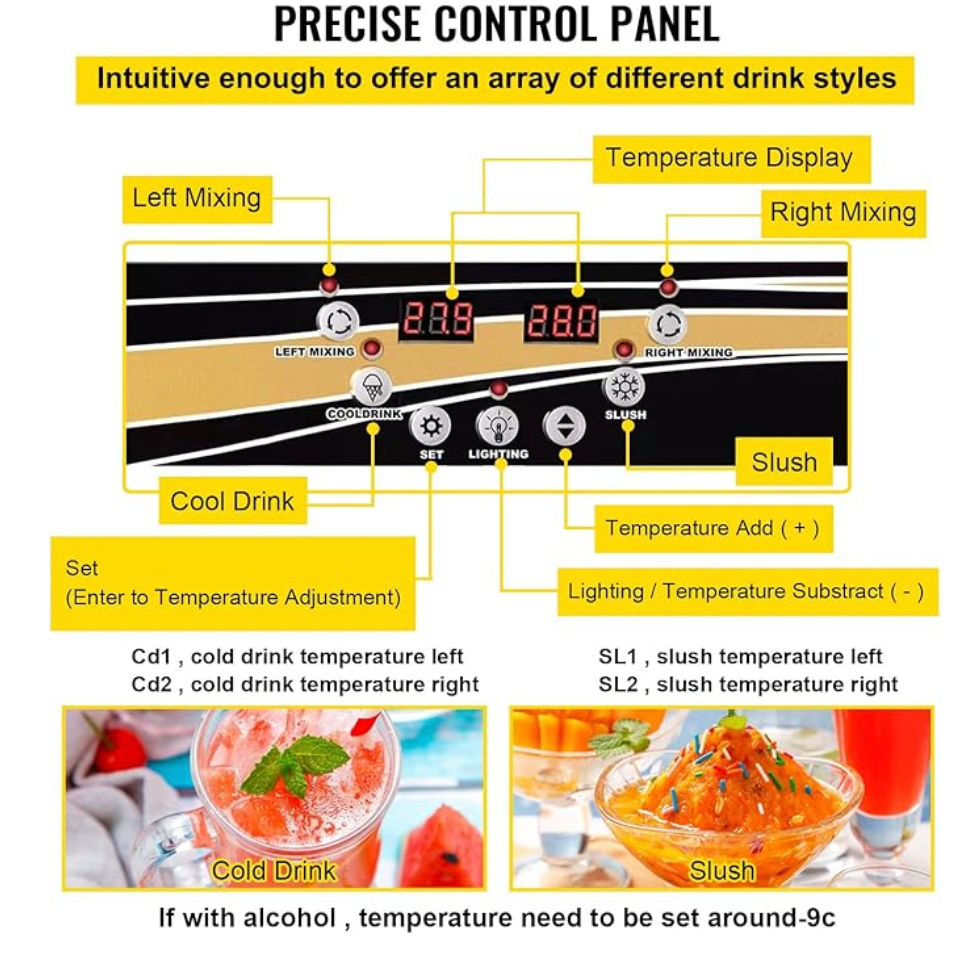 PRECISE CONTROL PANEL

Intuitive enough to offer an array of different drink styles

Temperature Display

Left Mixing

Right Mixing

27.9

28.0

LEFT MIXING

RIGHT MIXING

COOLDRINK

SLUSH

SET

LIGHTING

Slush

Cool Drink

Temperature Add ( + )

Set
(Enter to Temperature Adjustment)

Lighting / Temperature Substract ( - )

Cd1 , cold drink temperature left
Cd2 , cold drink temperature right

SL1 , slush temperature left
SL2 , slush temperature right

Cold Drink

Slush

If with alcohol , temperature need to be set around-9c