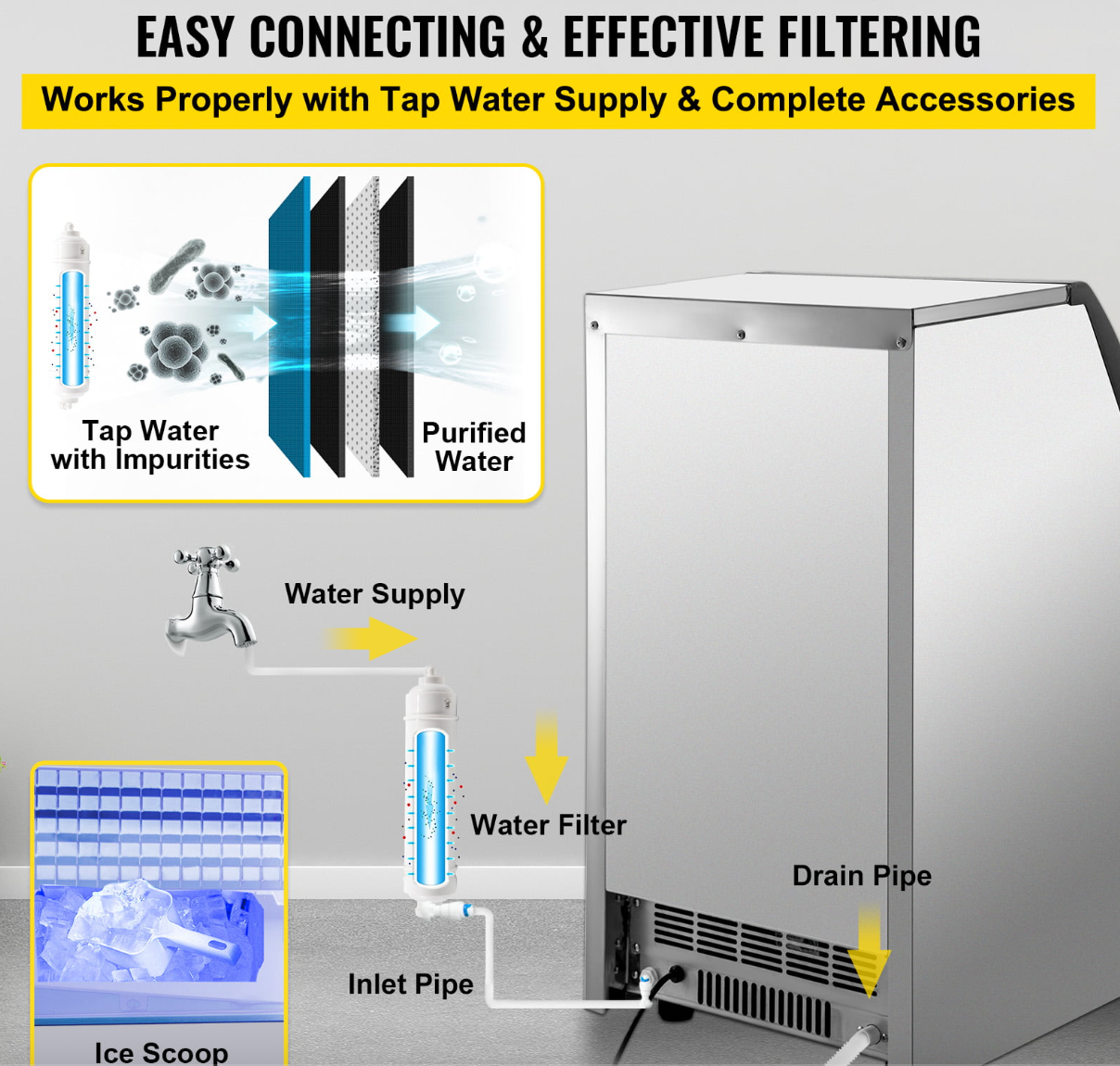 EASY CONNECTING & EFFECTIVE FILTERING

Works Properly with Tap Water Supply & Complete Accessories

Tap Water with Impurities

Purified Water

Water Supply

Water Filter

Drain Pipe

Inlet Pipe

Ice Scoop